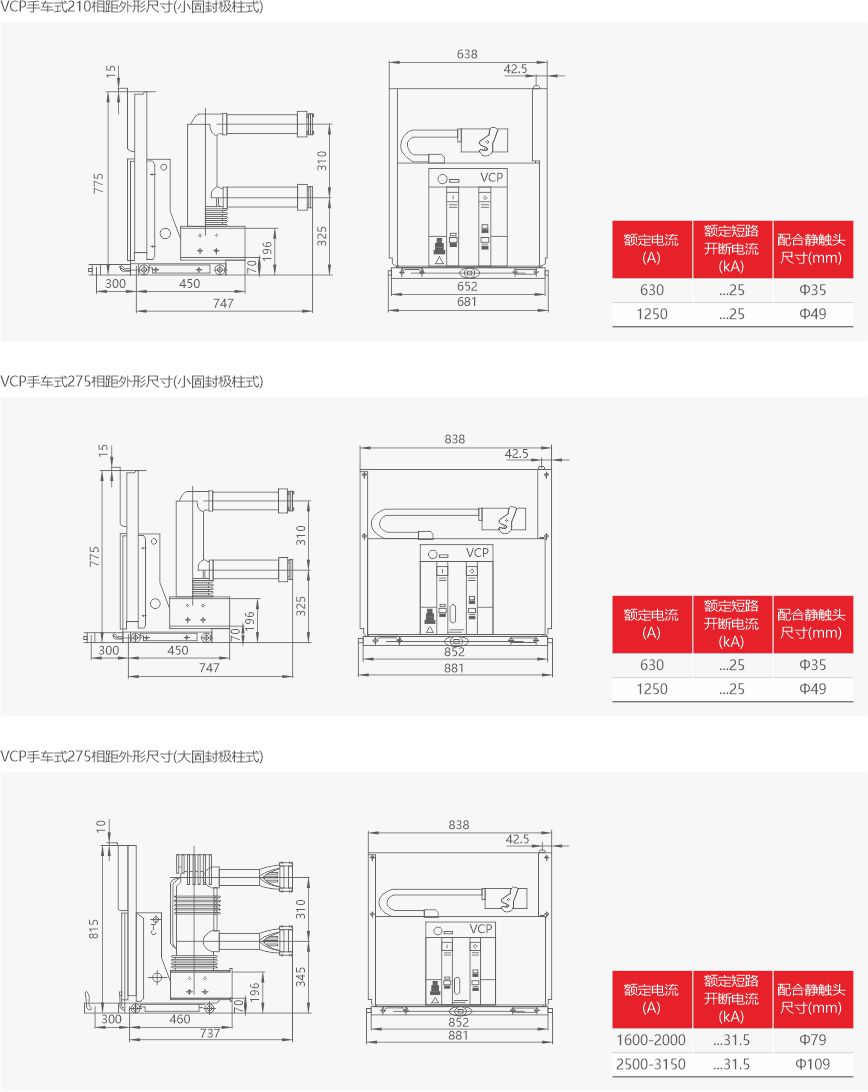 VCP手车式210相距外形尺寸(小固封极柱式)

15
775
310
325
196
70
300
450
747

638
42.5
VCP
652
681

| 额定电流 (A) | 额定短路开断电流 (kA) | 配合静触头尺寸(mm) |
|---|---|---|
| 630 | ...25 | Φ35 |
| 1250 | ...25 | Φ49 |

VCP手车式275相距外形尺寸(小固封极柱式)

15
775
310
325
196
70
300
450
747

838
42.5
VCP
852
881

| 额定电流 (A) | 额定短路开断电流 (kA) | 配合静触头尺寸(mm) |
|---|---|---|
| 630 | ...25 | Φ35 |
| 1250 | ...25 | Φ49 |

VCP手车式275相距外形尺寸(大固封极柱式)

10
815
310
345
196
70
300
460
737

838
42.5
VCP
852
881

| 额定电流 (A) | 额定短路开断电流 (kA) | 配合静触头尺寸(mm) |
|---|---|---|
| 1600-2000 | ...31.5 | Φ79 |
| 2500-3150 | ...31.5 | Φ109 |